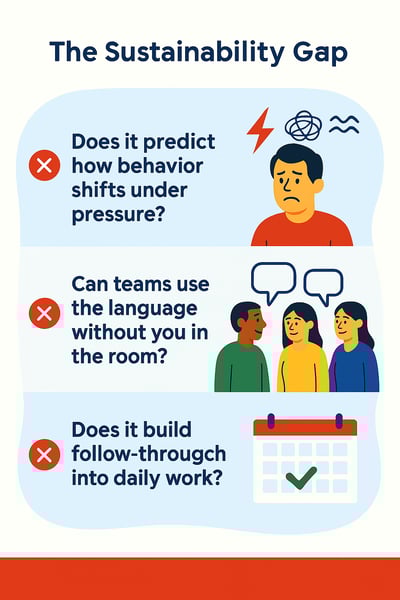 The Sustainability Gap

Does it predict how behavior shifts under pressure?

Can teams use the language without you in the room?

Does it build follow-through into daily work?